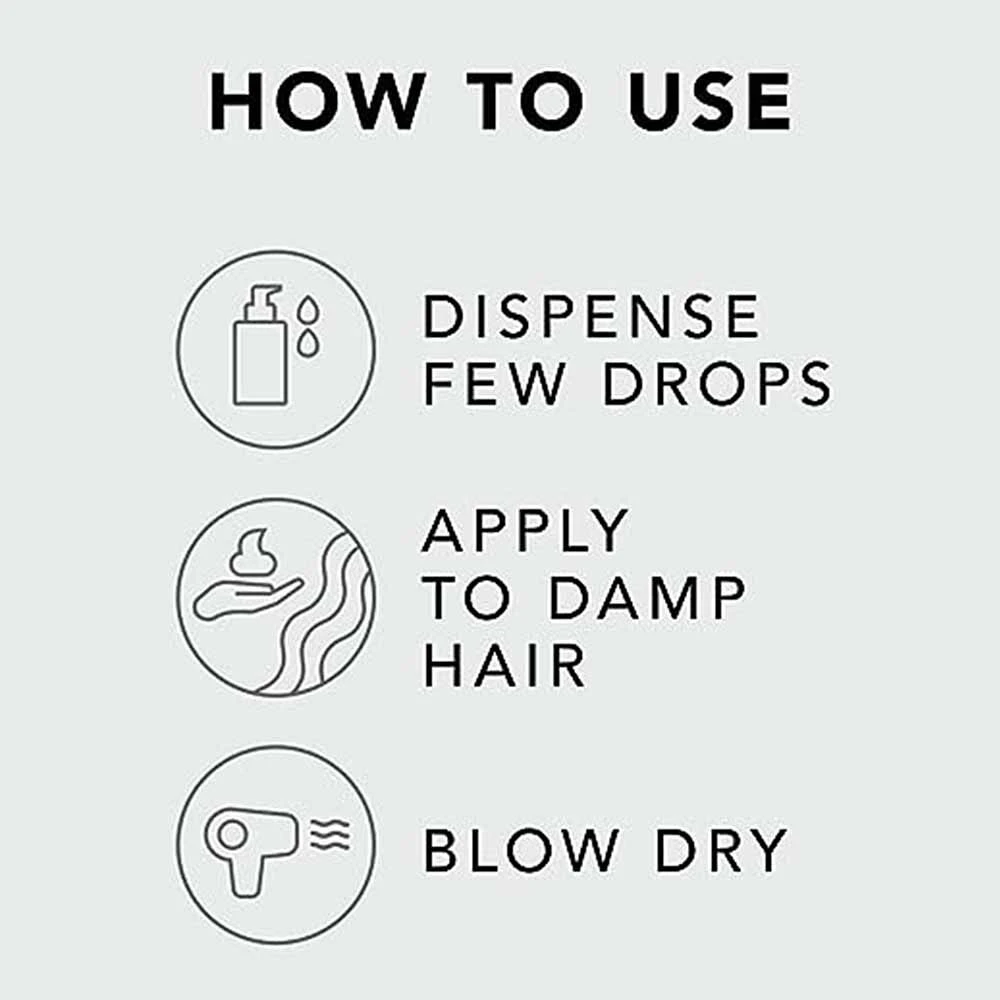 HOW TO USE

DISPENSE FEW DROPS

APPLY TO DAMP HAIR

BLOW DRY